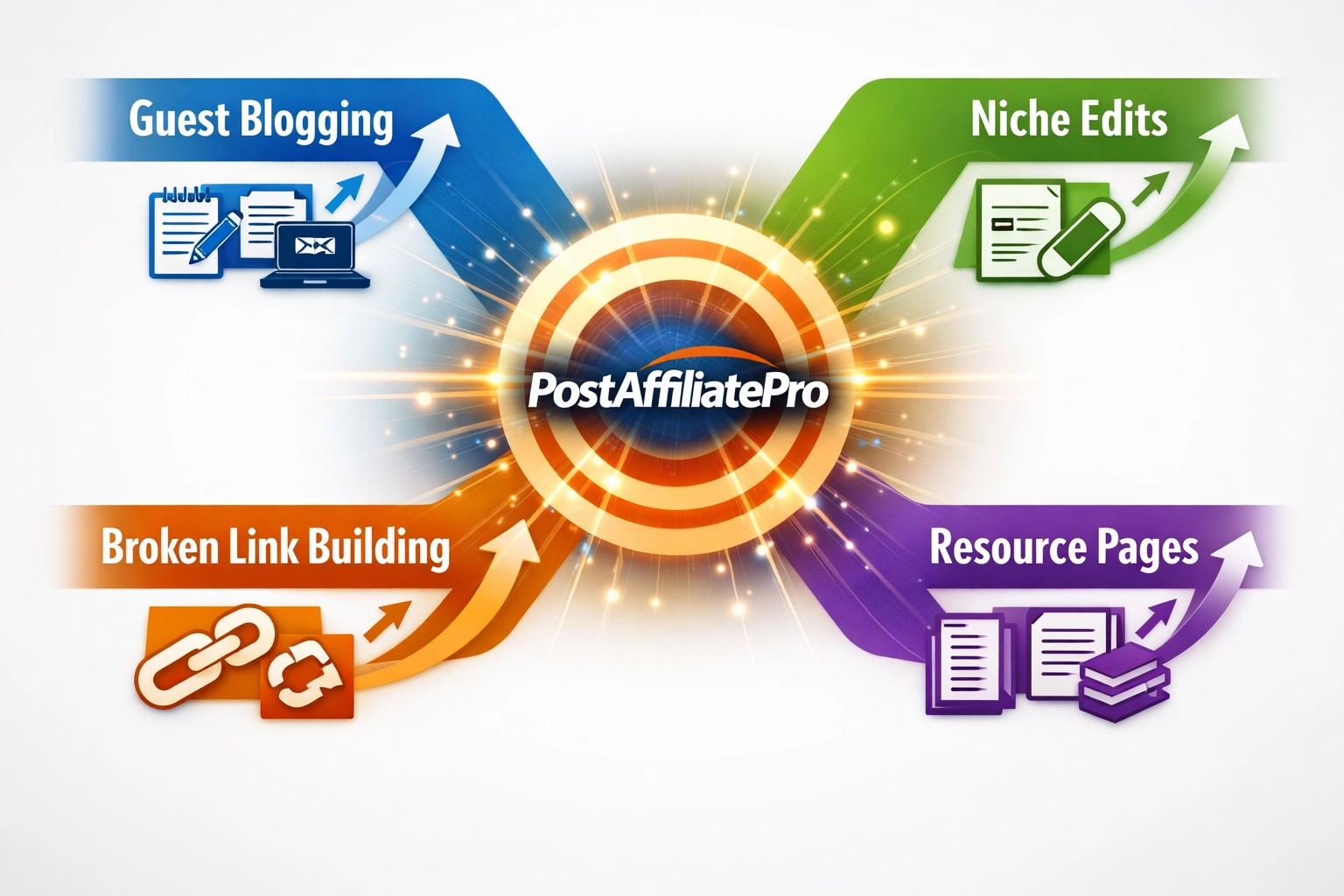 Guest Blogging

Niche Edits

PostAffiliatePro

Broken Link Building

Resource Pages